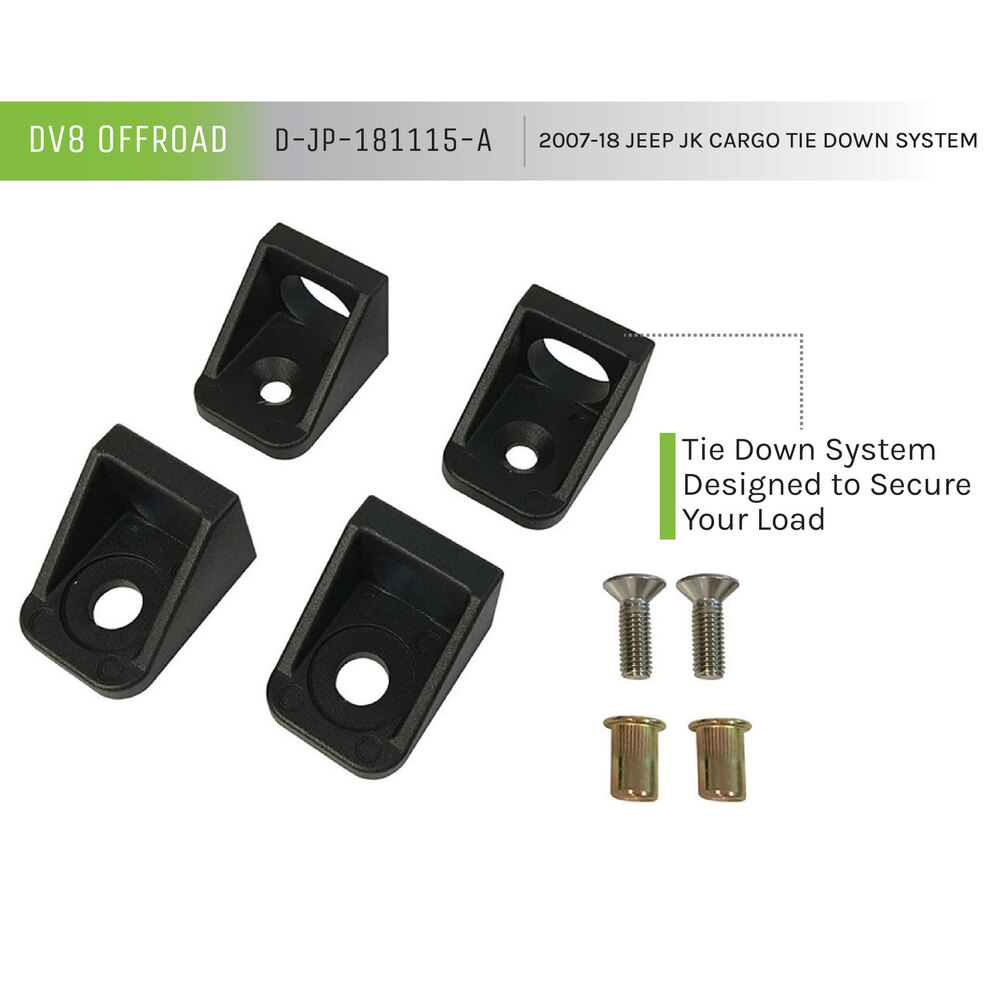 DV8 OFFROAD D-JP-181115-A 2007-18 JEEP JK CARGO TIE DOWN SYSTEM

Tie Down System Designed to Secure Your Load